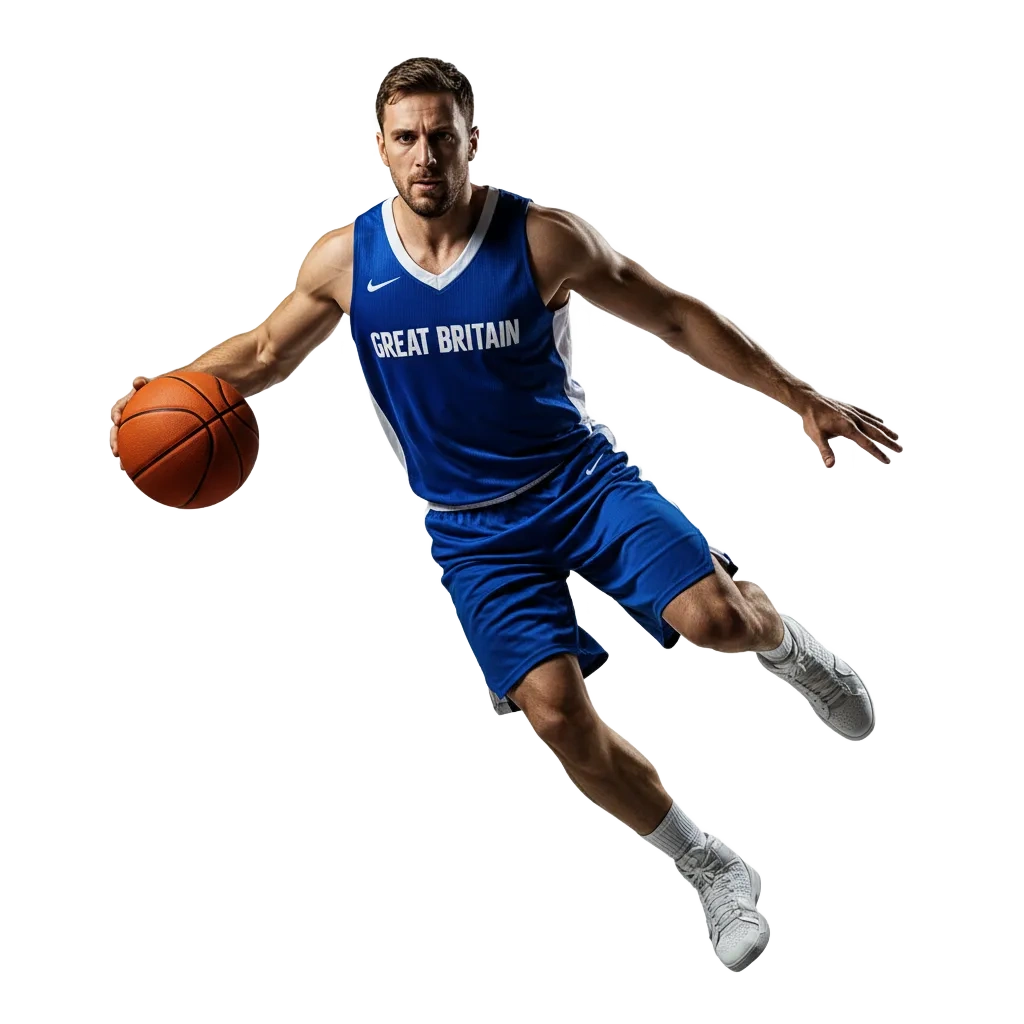 GREAT BRITAIN