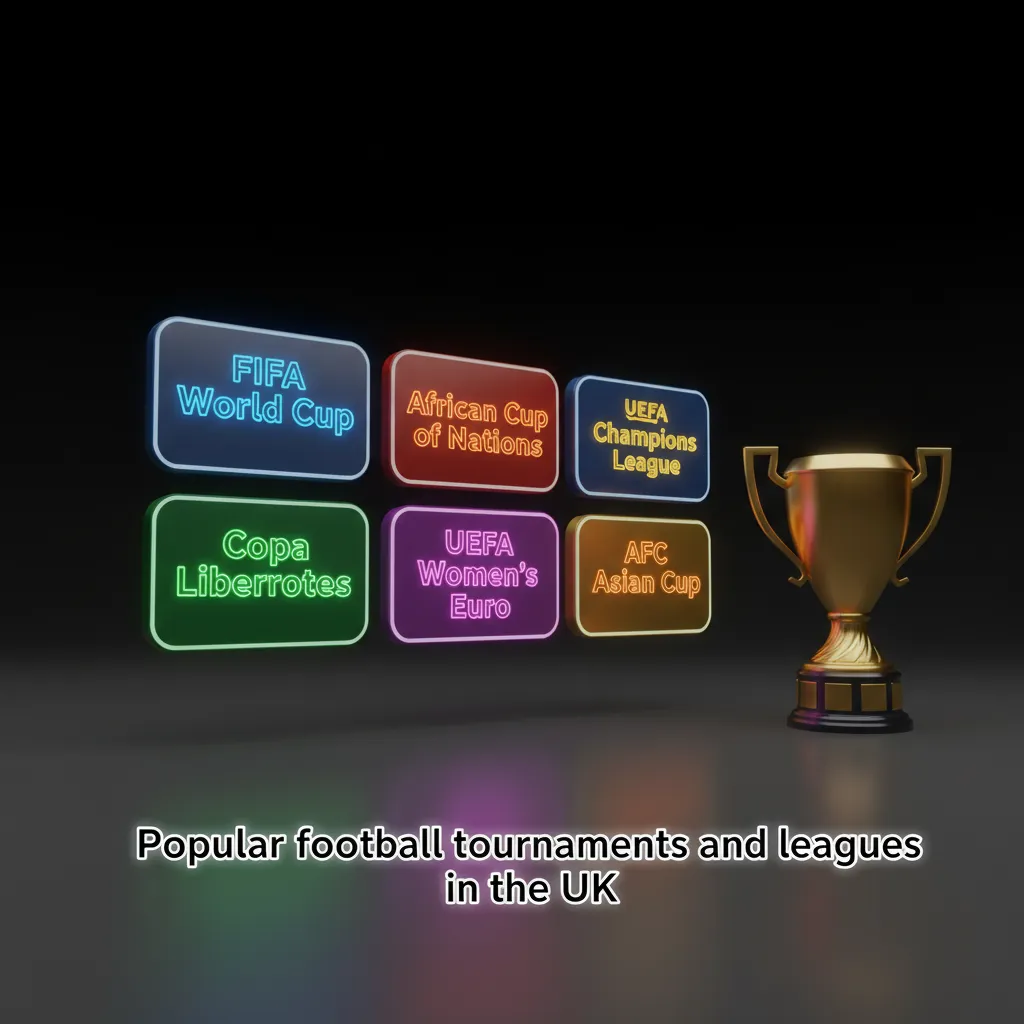 FIFA World Cup

African Cup of Nations

UEFA Champions League

Copa Liberrotes

UEFA Women's Euro

AFC Asian Cup

Popular football tournaments and leagues in the UK